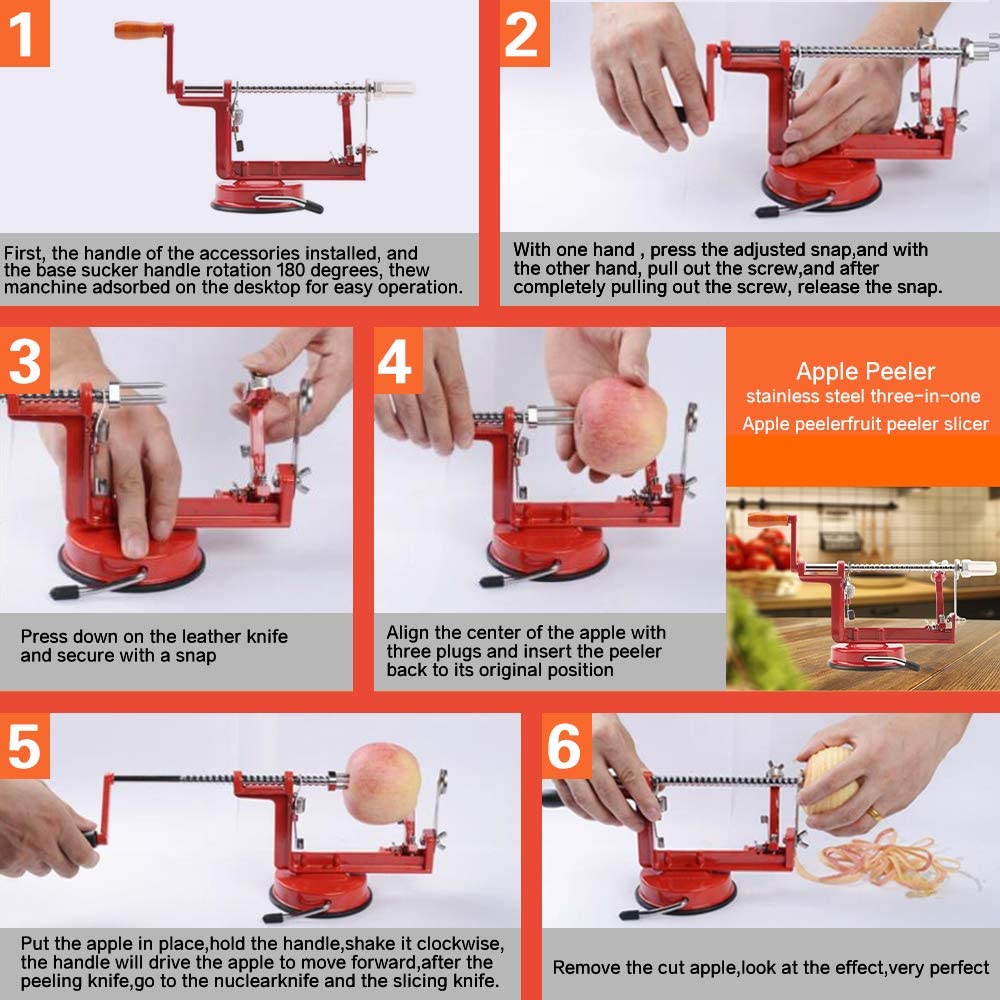 1

First, the handle of the accessories installed, and the base sucker handle rotation 180 degrees, thew manchine adsorbed on the desktop for easy operation.

2

With one hand , press the adjusted snap,and with the other hand, pull out the screw,and after completely pulling out the screw, release the snap.

3

Press down on the leather knife and secure with a snap

4

Align the center of the apple with three plugs and insert the peeler back to its original position

Apple Peeler
stainless steel three-in-one
Apple peelerfruit peeler slicer

5

Put the apple in place,hold the handle,shake it clockwise, the handle will drive the apple to move forward,after the peeling knife,go to the nuclearknife and the slicing knife.

6

Remove the cut apple,look at the effect,very perfect